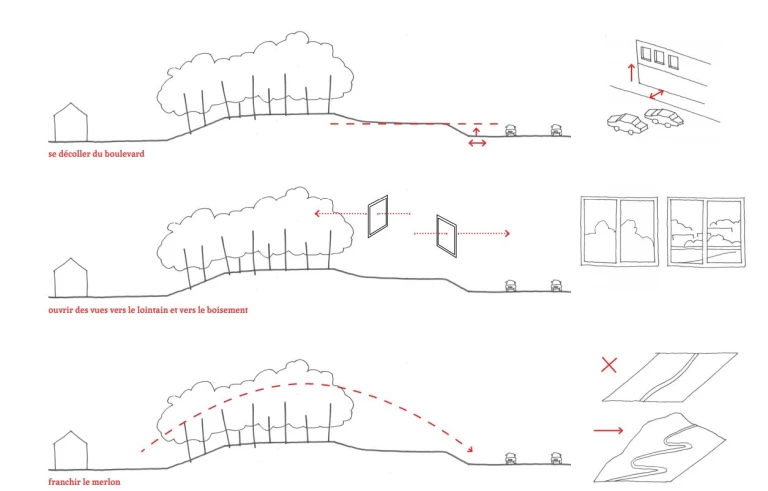 se décoller du boulevard

ouvrir des vues vers le lointain et vers le boisement

franchir le merlon