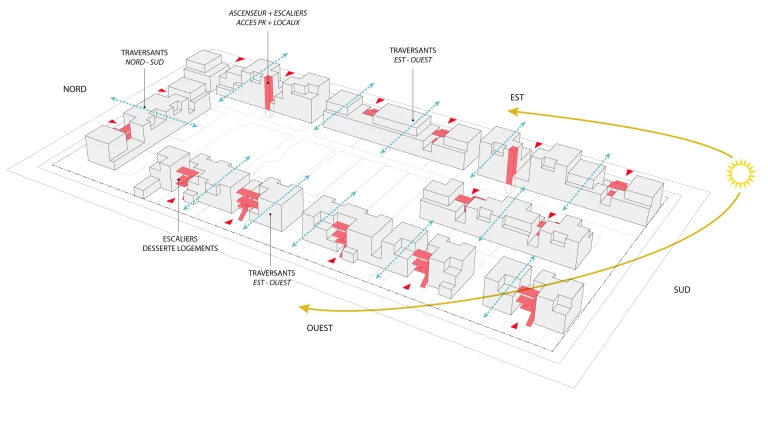 ASCENSEUR + ESCALIERS
ACCES PK + LOCAUX

TRAVERSANTS
NORD - SUD

TRAVERSANTS
EST - OUEST

NORD

EST

ESCALIERS
DESSERTE LOGEMENTS

TRAVERSANTS
EST - OUEST

SUD

OUEST